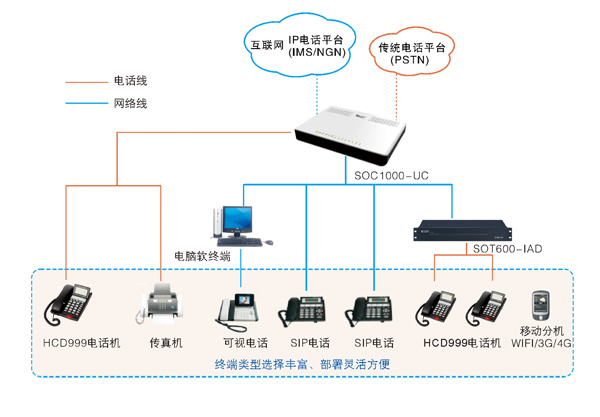 互联网 IP电话平台 (IMS/NGN)

传统电话平台 (PSTN)

电话线

网络线

SOC1000-UC

电脑软终端

SOT600-IAD

HCD999电话机

传真机

可视电话

SIP电话

SIP电话

HCD999电话机

移动分机 WIFI/3G/4G

终端类型选择丰富、部署灵活方便